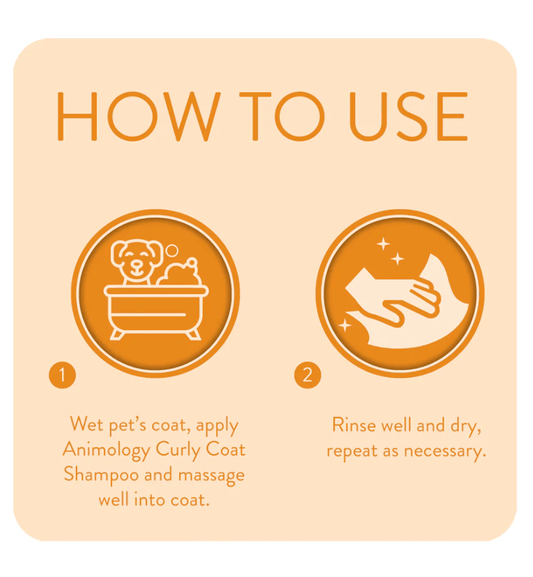 HOW TO USE

1

Wet pet's coat, apply Animology Curly Coat Shampoo and massage well into coat.

2

Rinse well and dry, repeat as necessary.