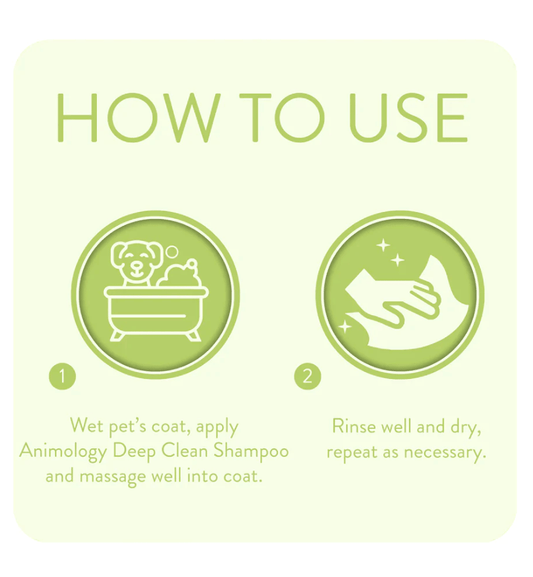 HOW TO USE

1

Wet pet's coat, apply Animology Deep Clean Shampoo and massage well into coat.

2

Rinse well and dry, repeat as necessary.