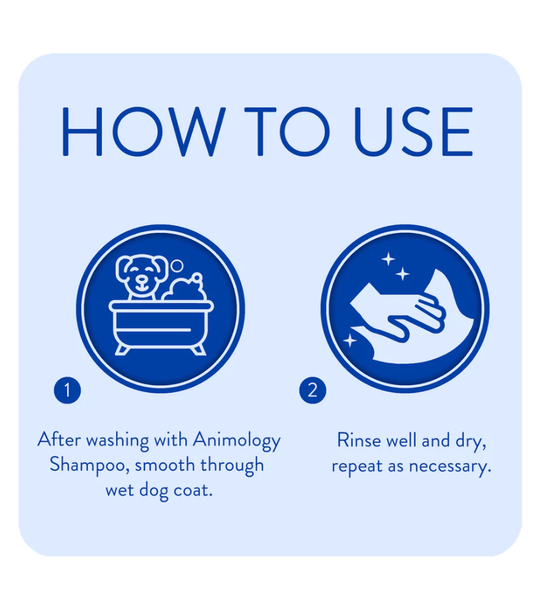 HOW TO USE

1

After washing with Animology Shampoo, smooth through wet dog coat.

2

Rinse well and dry, repeat as necessary.